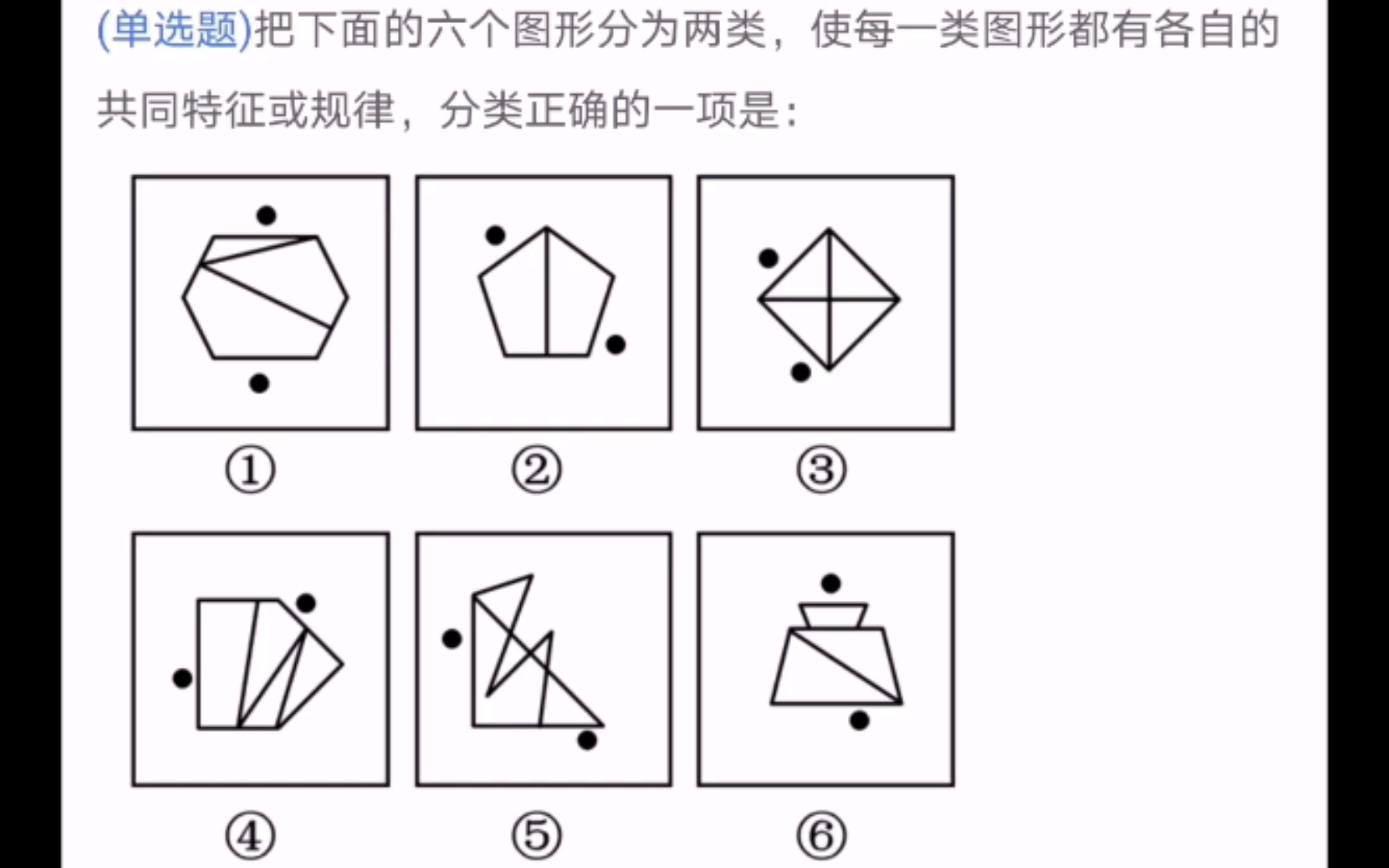 (单选题)把下面的六个图形分为两类，使每一类图形都有各自的共同特征或规律，分类正确的一项是：

①

②

③

④

⑤

⑥