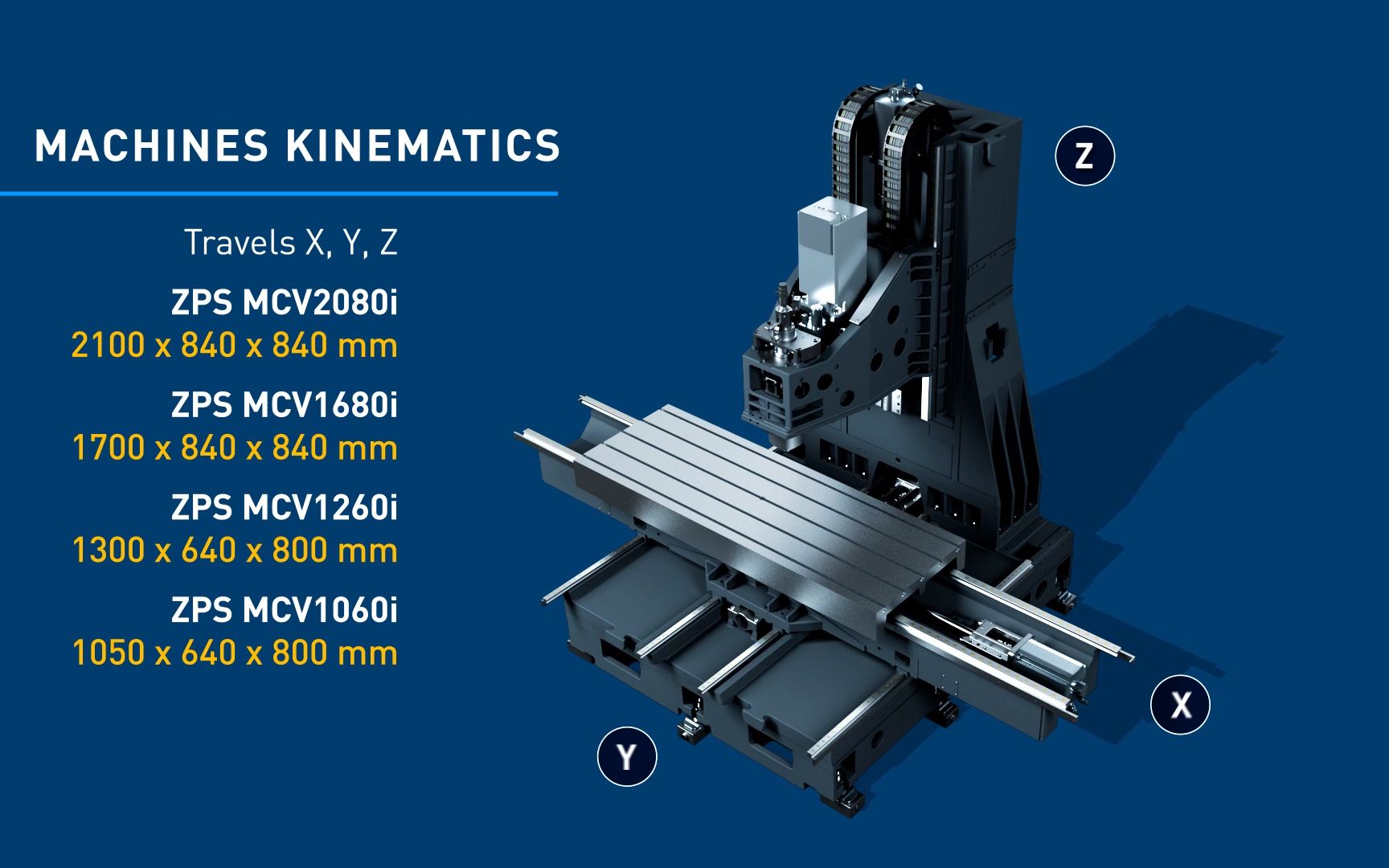 MACHINES KINEMATICS

Travels X, Y, Z

ZPS MCV2080i
2100 x 840 x 840 mm

ZPS MCV1680i
1700 x 840 x 840 mm

ZPS MCV1260i
1300 x 640 x 800 mm

ZPS MCV1060i
1050 x 640 x 800 mm

Z

X

Y