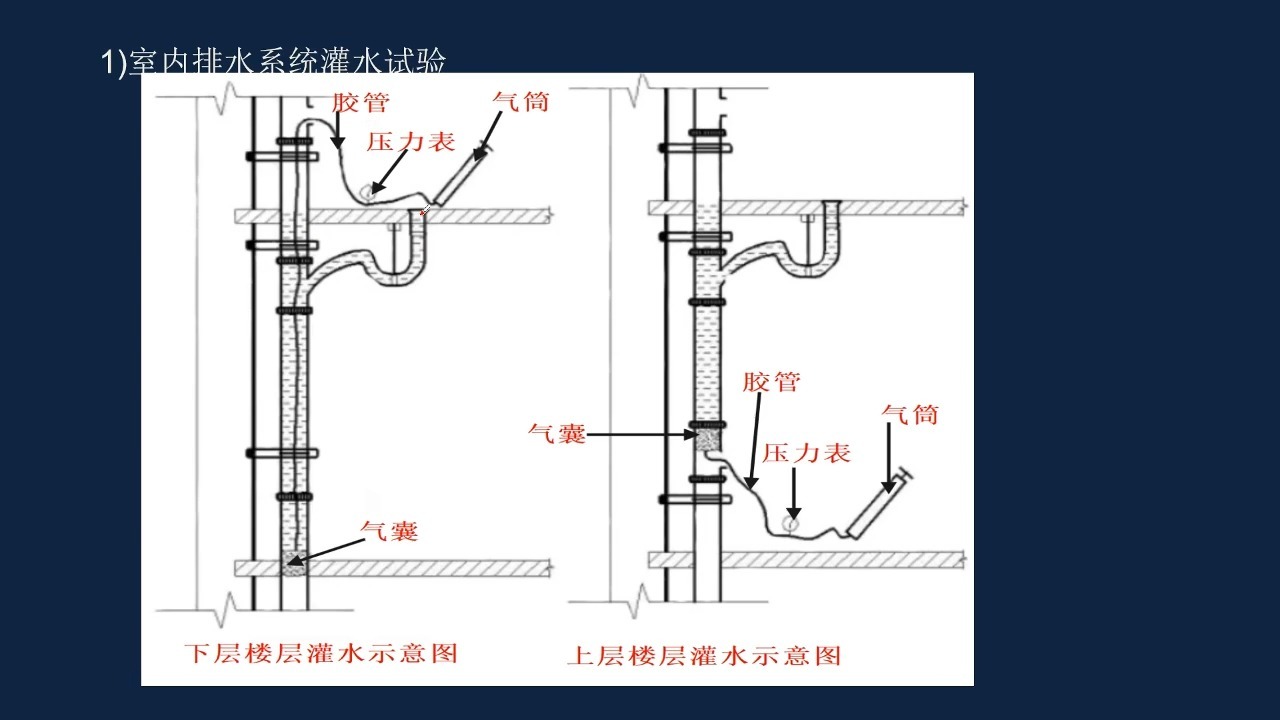 1)室内排水系统灌水试验

胶管
气筒
压力表
气囊
下层楼层灌水示意图

胶管
气囊
气筒
压力表
上层楼层灌水示意图