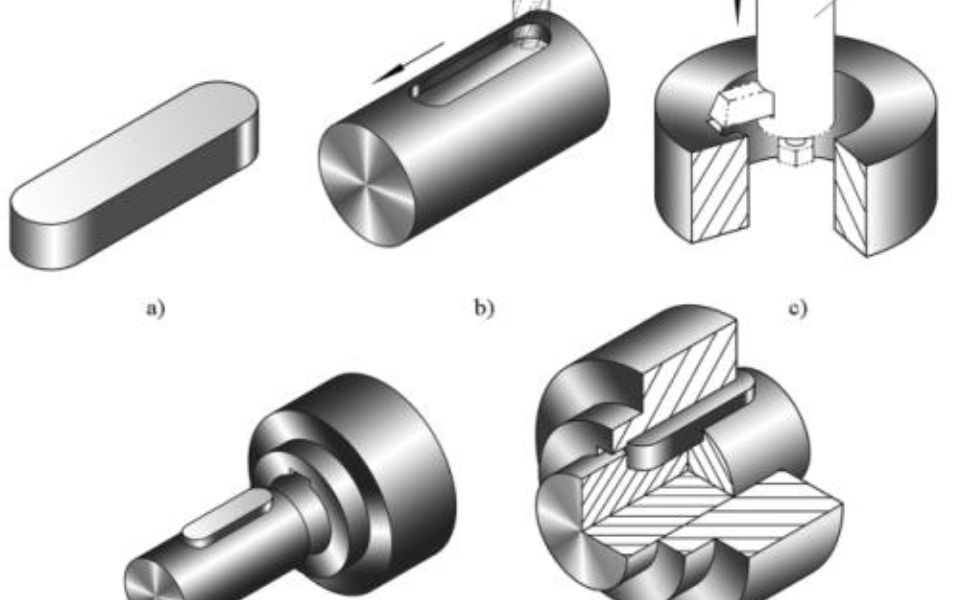 a)

b)

c)