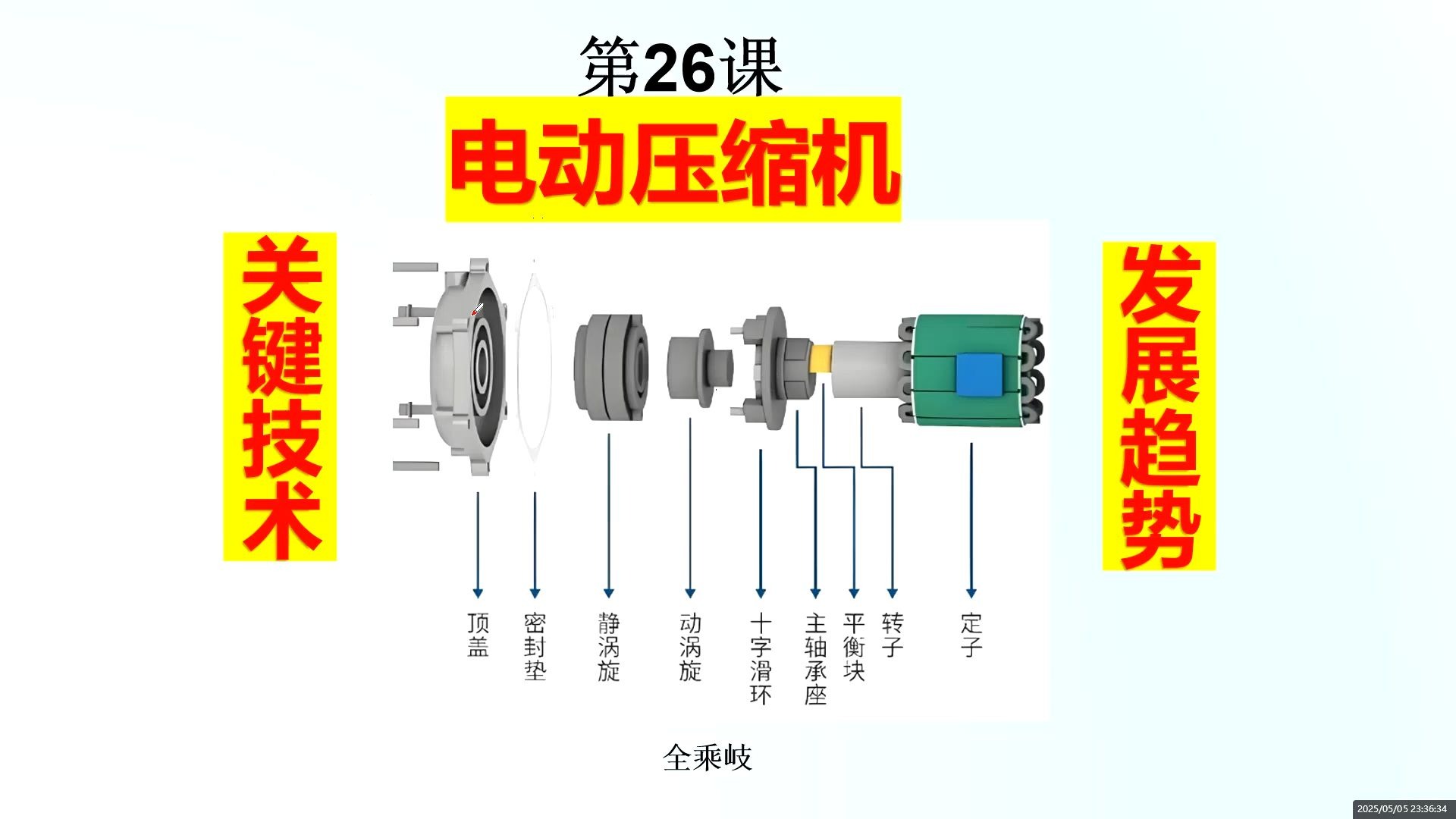 第26课

电动压缩机

关键技术

发展趋势

顶盖 密封垫 静涡旋 动涡旋 十字滑环 主轴承座 平衡块 转子 定子

全乘岐

2025/05/05 23:36:34