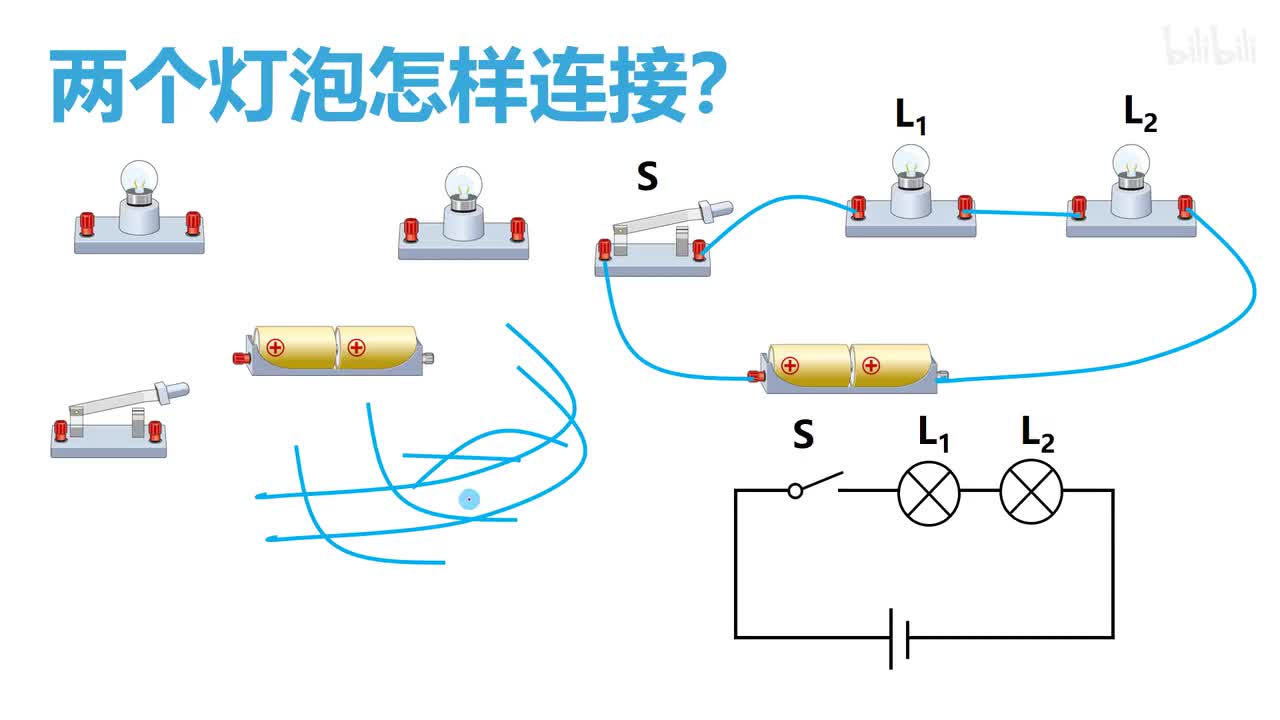 两个灯泡怎样连接?

bilibili

S

$L_1$

$L_2$

S

$L_1$

$L_2$