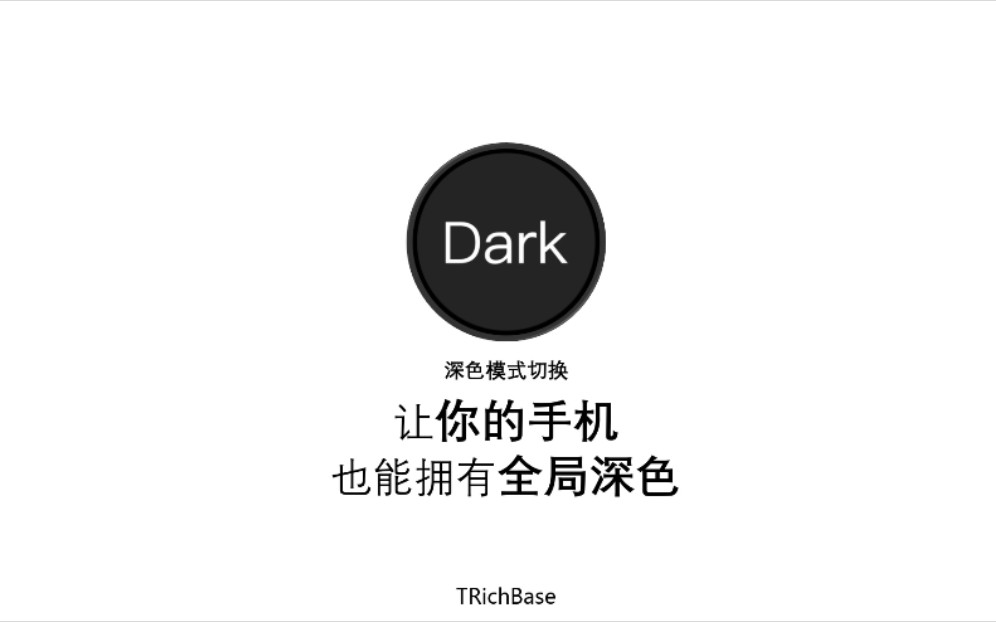 Dark

深色模式切换

让你的手机
也能拥有全局深色

TRichBase