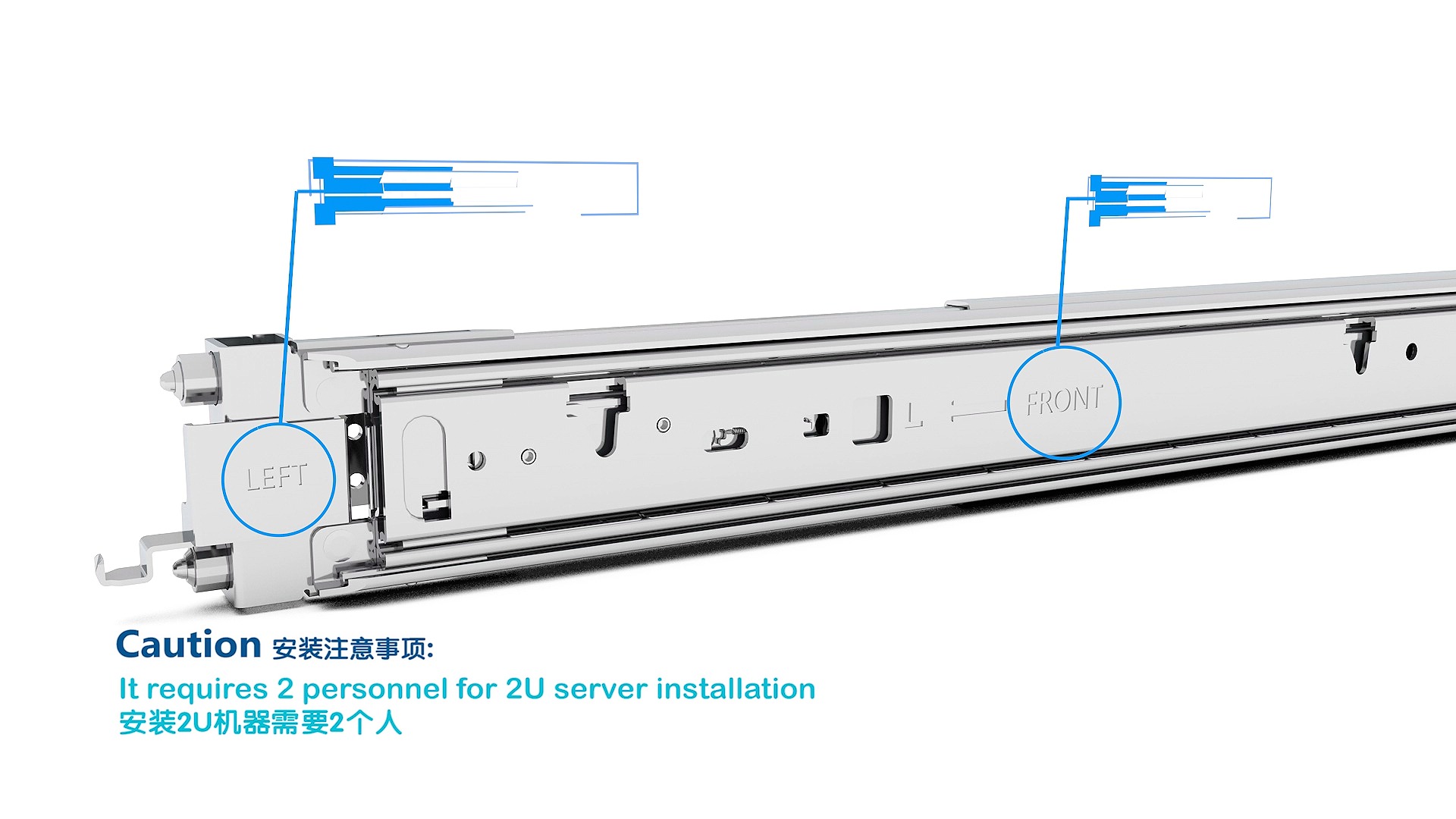 LEFT

L

FRONT

Caution 安装注意事项:

It requires 2 personnel for 2U server installation
安装2U机器需要2个人