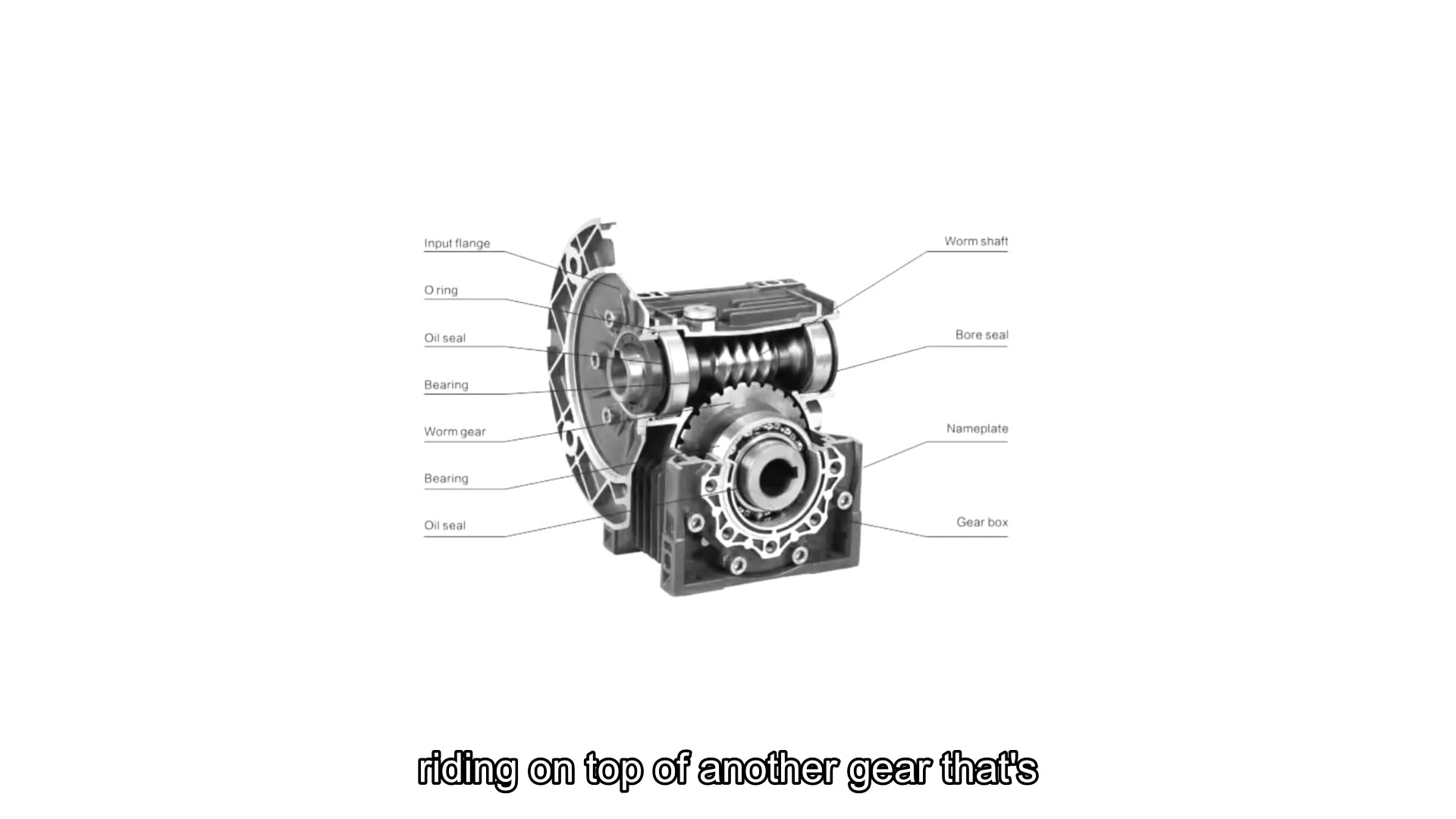 Input flange

O ring

Oil seal

Bearing

Worm gear

Bearing

Oil seal

Worm shaft

Bore seal

Nameplate

Gear box

riding on top of another gear that's