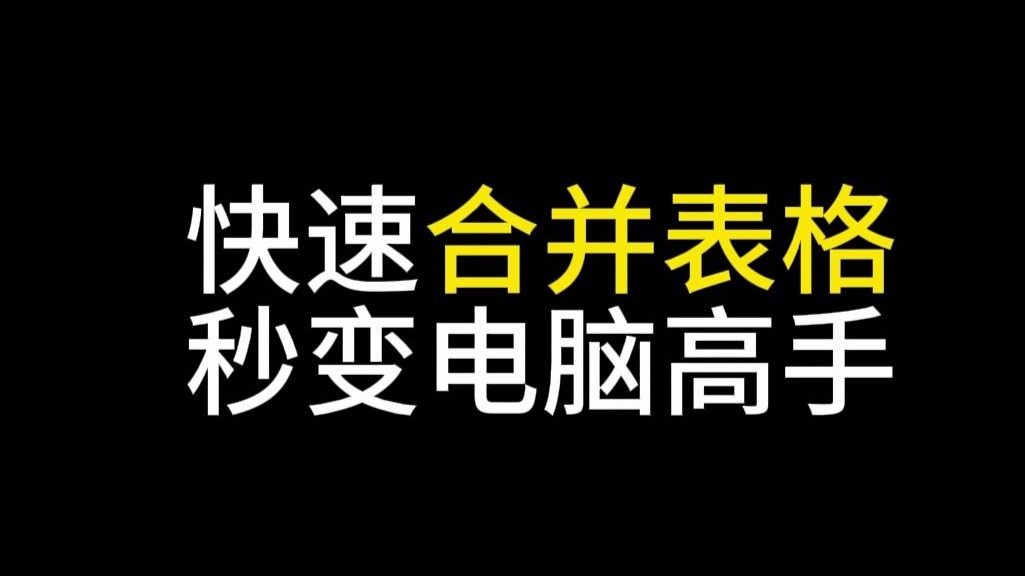 快速合并表格
秒变电脑高手