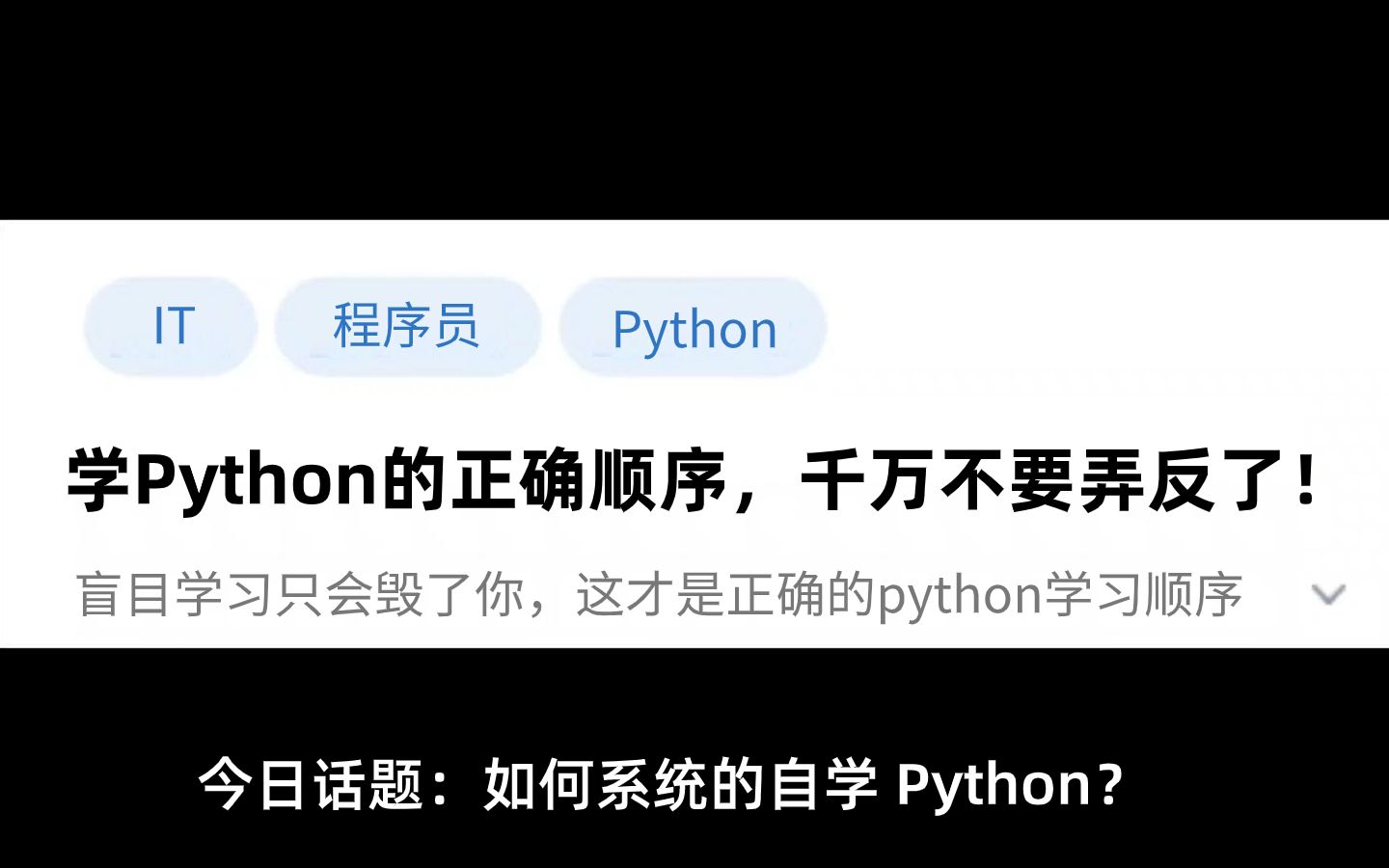 IT 程序员 Python

学Python的正确顺序，千万不要弄反了！

盲目学习只会毁了你，这才是正确的python学习顺序

今日话题：如何系统的自学 Python？